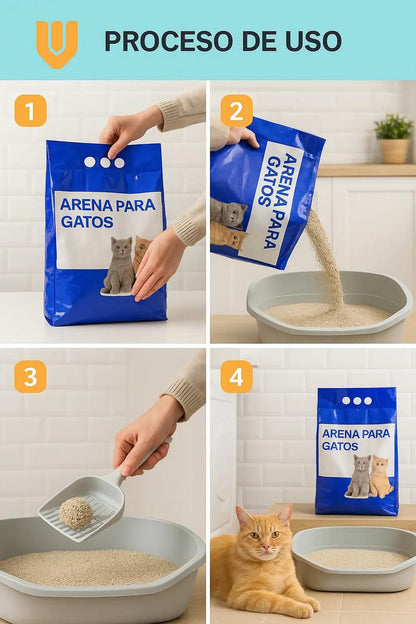 PROCESO DE USO

1

ARENA PARA GATOS

2

ARENA PARA GATOS

3

4

ARENA PARA GATOS