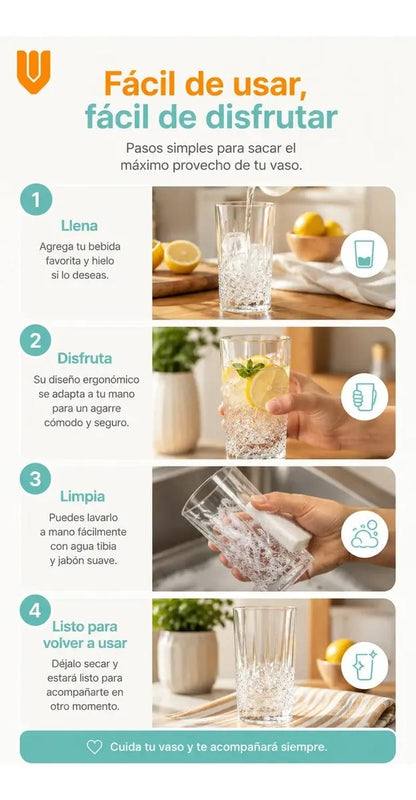 Fácil de usar, fácil de disfrutar

Pasos simples para sacar el máximo provecho de tu vaso.

1
Llena
Agrega tu bebida favorita y hielo si lo deseas.

2
Disfruta
Su diseño ergonómico se adapta a tu mano para un agarre cómodo y seguro.

3
Limpia
Puedes lavarlo a mano fácilmente con agua tibia y jabón suave.

4
Listo para volver a usar
Déjalo secar y estará listo para acompañarte en otro momento.

Cuida tu vaso y te acompañará siempre.