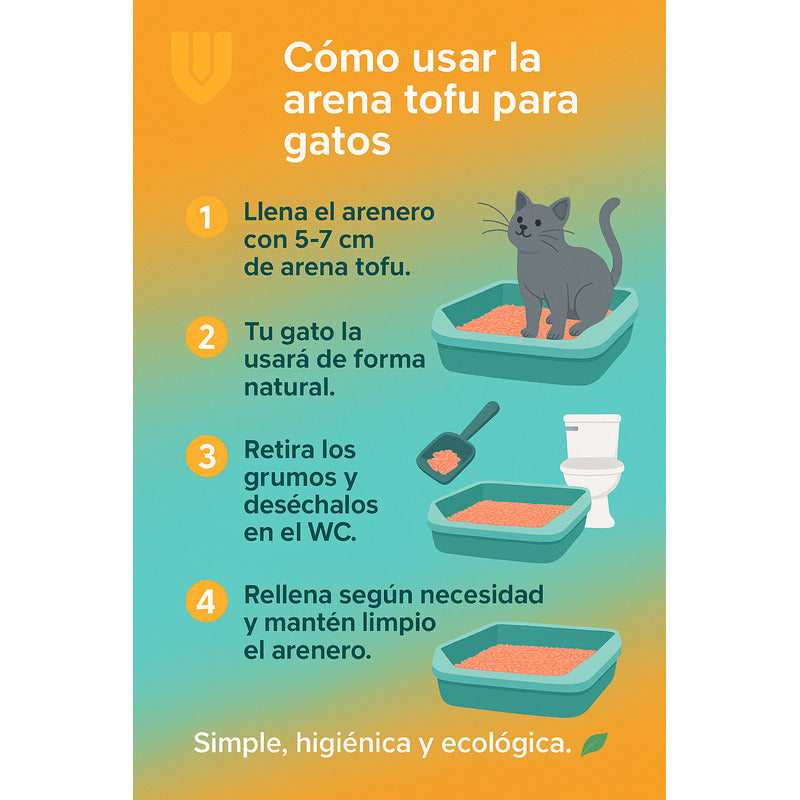 Cómo usar la arena tofu para gatos

1 Llena el arenero con 5-7 cm de arena tofu.

2 Tu gato la usará de forma natural.

3 Retira los grumos y deséchalos en el WC.

4 Rellena según necesidad y mantén limpio el arenero.

Simple, higiénica y ecológica.