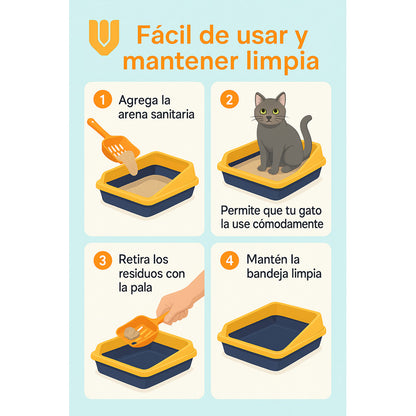 Fácil de usar y mantener limpia

1 Agrega la arena sanitaria

2 Permite que tu gato la use cómodamente

3 Retira los residuos con la pala

4 Mantén la bandeja limpia