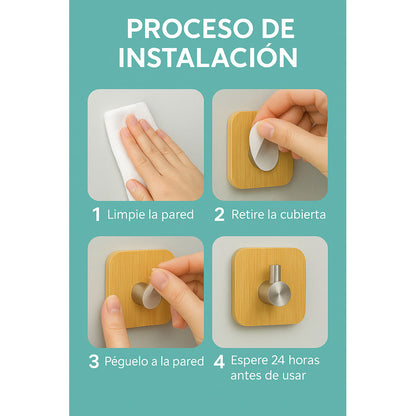 PROCESO DE INSTALACIÓN

1 Limpie la pared

2 Retire la cubierta

3 Péguelo a la pared

4 Espere 24 horas antes de usar