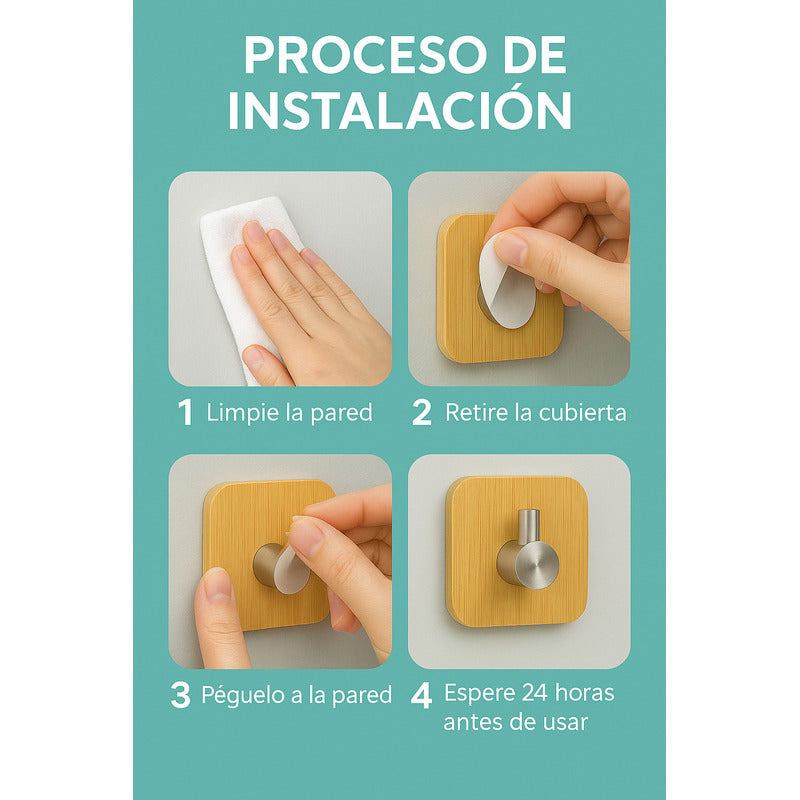 PROCESO DE INSTALACIÓN

1 Limpie la pared

2 Retire la cubierta

3 Péguelo a la pared

4 Espere 24 horas antes de usar