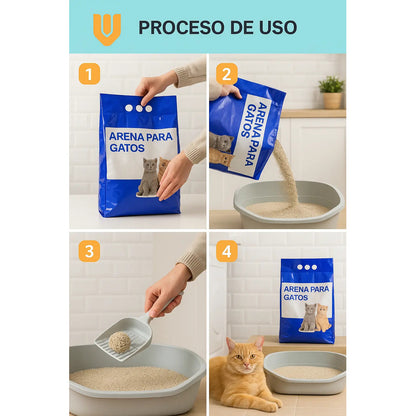 PROCESO DE USO

1

ARENA PARA GATOS

2

ARENA PARA GATOS

3

4

ARENA PARA GATOS