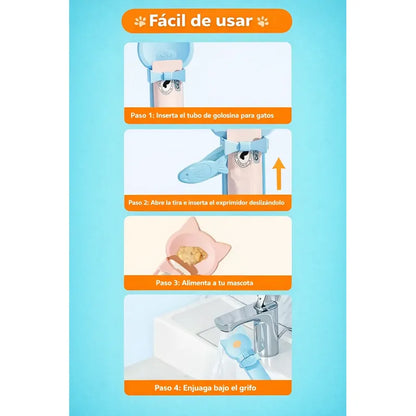 Fácil de usar

Paso 1: Inserta el tubo de golosina para gatos

Paso 2: Abre la tira e inserta el exprimidor deslizándolo

Paso 3: Alimenta a tu mascota

Paso 4: Enjuaga bajo el grifo