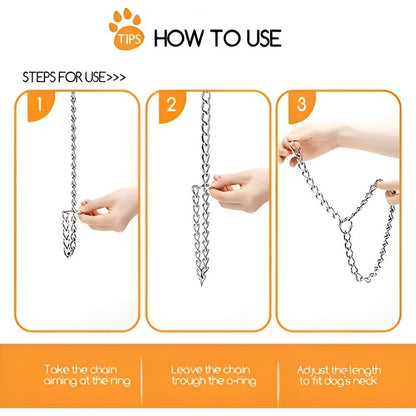 TIPS HOW TO USE

STEPS FOR USE>>>

1

2

3

Take the chain aiming at the ring

Leave the chain trough the o-ring

Adjust the length to fit dog's neck