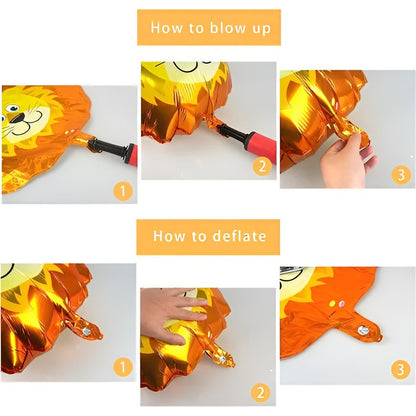 How to blow up

1

2

3

How to deflate

1

2

3