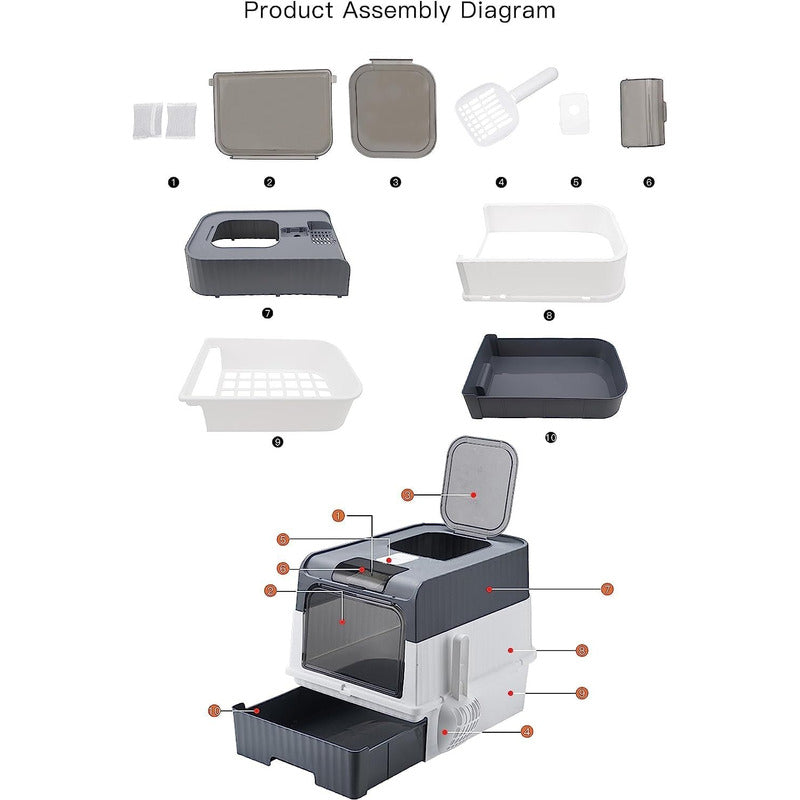 Product Assembly Diagram

1
2
3
4
5
6
7
8
9
10

3
1
5
6
2
7
8
9
10
4