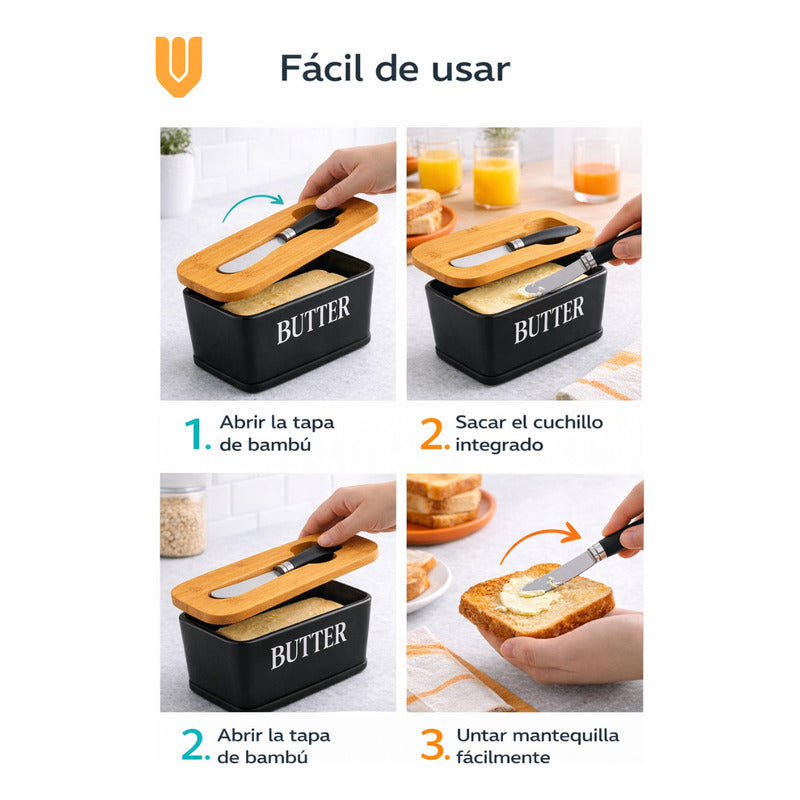 Fácil de usar

BUTTER

BUTTER

1. Abrir la tapa de bambú

2. Sacar el cuchillo integrado

BUTTER

2. Abrir la tapa de bambú

3. Untar mantequilla fácilmente