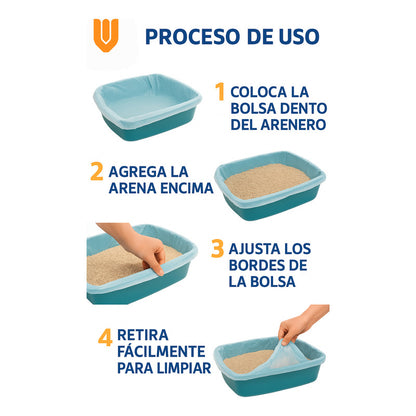 PROCESO DE USO

1 COLOCA LA BOLSA DENTO DEL ARENERO

2 AGREGA LA ARENA ENCIMA

3 AJUSTA LOS BORDES DE LA BOLSA

4 RETIRA FÁCILMENTE PARA LIMPIAR