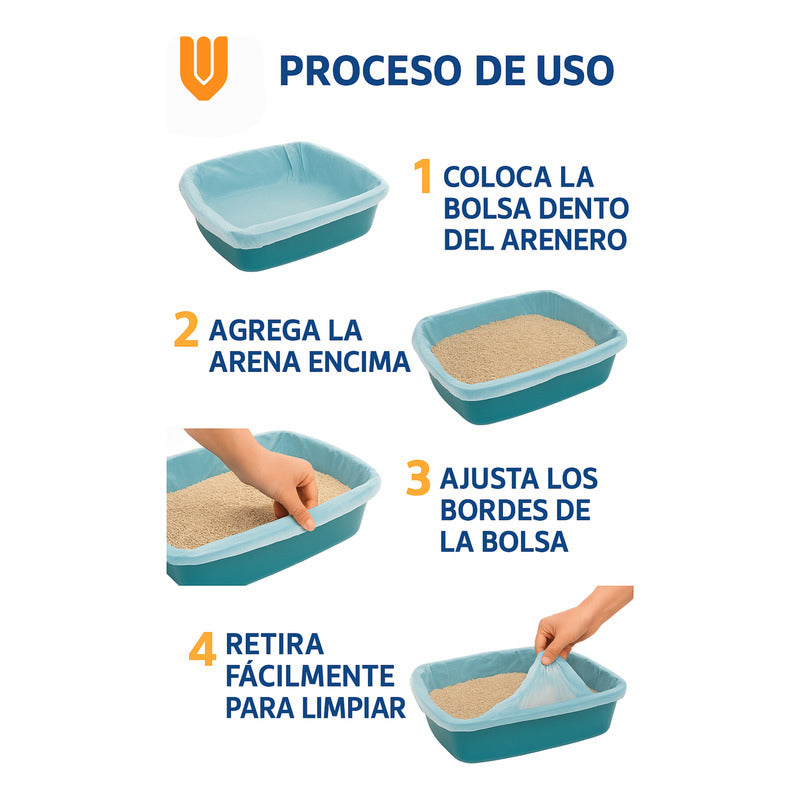 PROCESO DE USO

1 COLOCA LA BOLSA DENTO DEL ARENERO

2 AGREGA LA ARENA ENCIMA

3 AJUSTA LOS BORDES DE LA BOLSA

4 RETIRA FÁCILMENTE PARA LIMPIAR