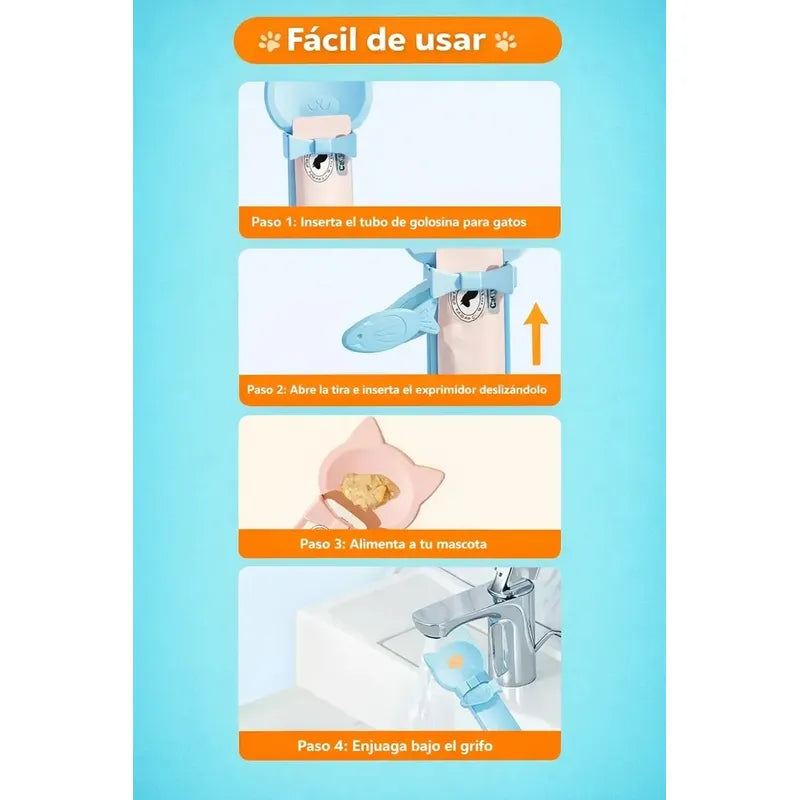 Fácil de usar

Paso 1: Inserta el tubo de golosina para gatos

Paso 2: Abre la tira e inserta el exprimidor deslizándolo

Paso 3: Alimenta a tu mascota

Paso 4: Enjuaga bajo el grifo