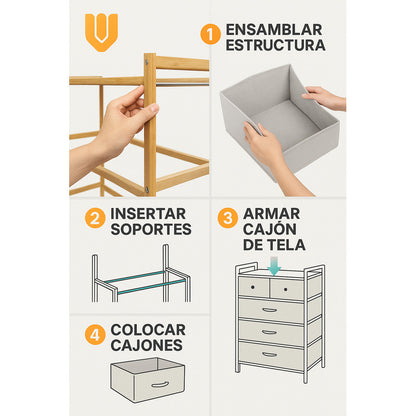 1 ENSAMBLAR ESTRUCTURA

2 INSERTAR SOPORTES

3 ARMAR CAJÓN DE TELA

4 COLOCAR CAJONES