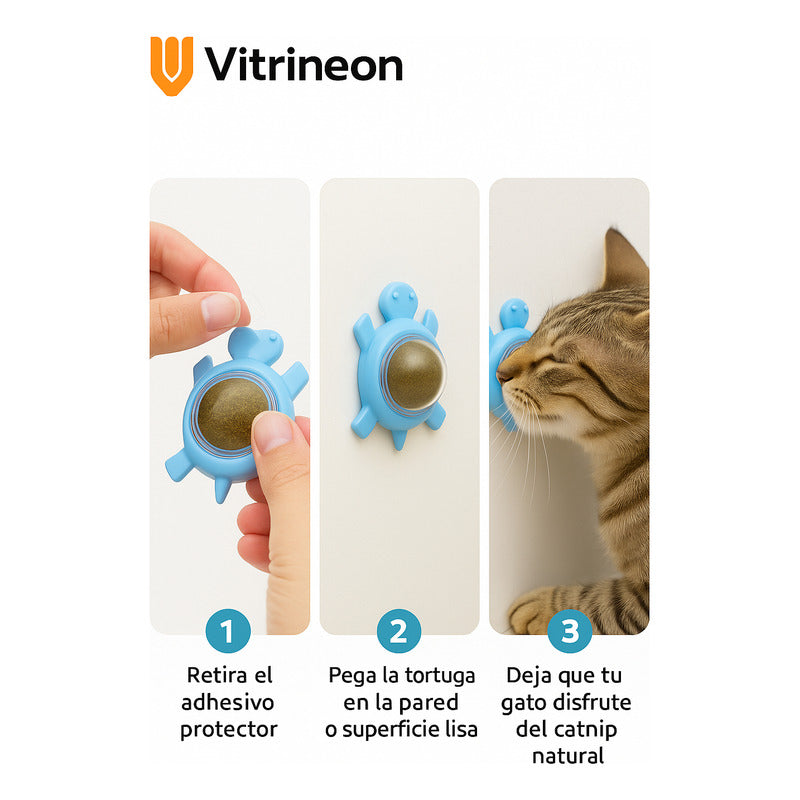 Vitrineon

1
Retira el adhesivo protector

2
Pega la tortuga en la pared o superficie lisa

3
Deja que tu gato disfrute del catnip natural