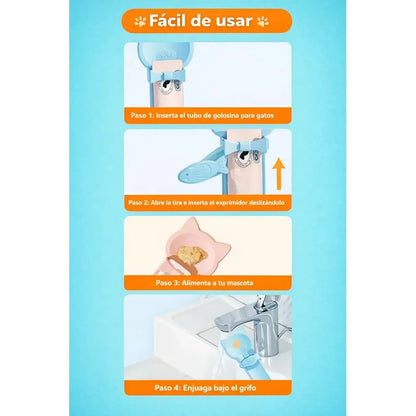 Fácil de usar

Paso 1: Inserta el tubo de golosina para gatos

Paso 2: Abre la tira e inserta el exprimidor deslizándolo

Paso 3: Alimenta a tu mascota

Paso 4: Enjuaga bajo el grifo