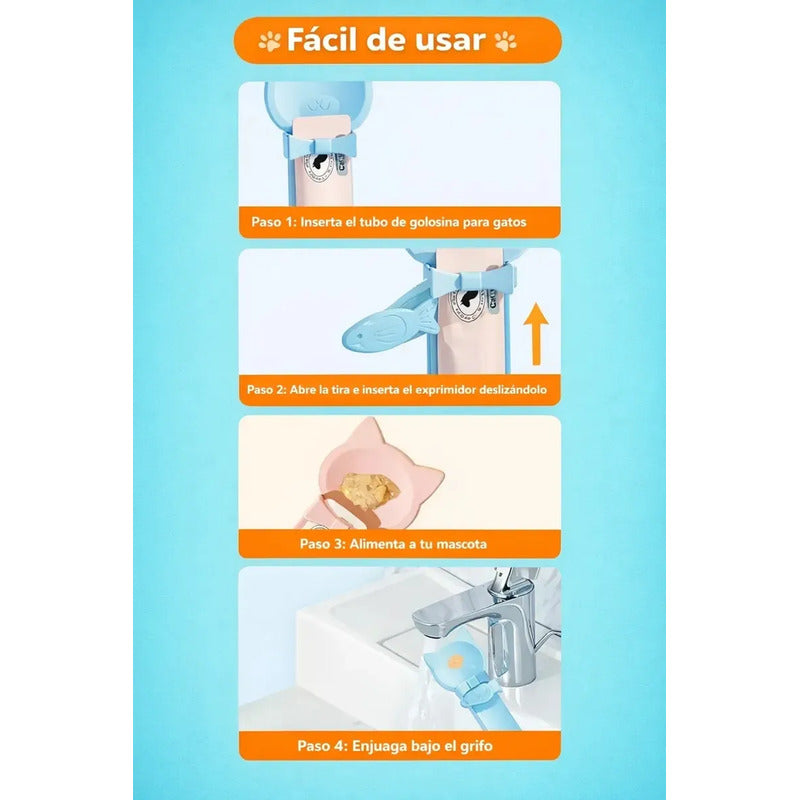 Fácil de usar

Paso 1: Inserta el tubo de golosina para gatos

Paso 2: Abre la tira e inserta el exprimidor deslizándolo

Paso 3: Alimenta a tu mascota

Paso 4: Enjuaga bajo el grifo