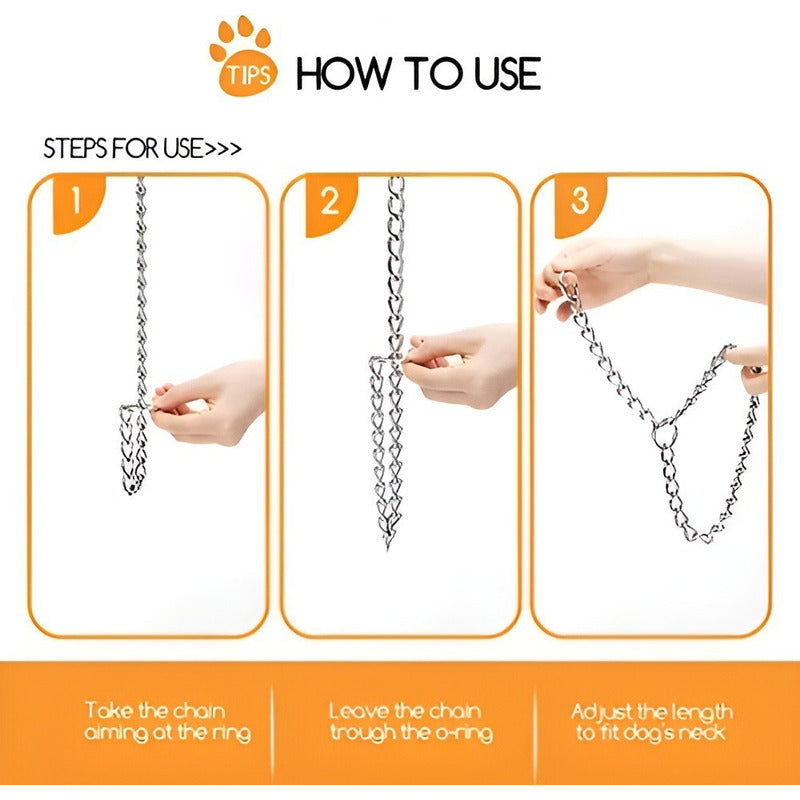 TIPS HOW TO USE

STEPS FOR USE>>>

1

2

3

Take the chain aiming at the ring

Leave the chain trough the o-ring

Adjust the length to fit dog's neck