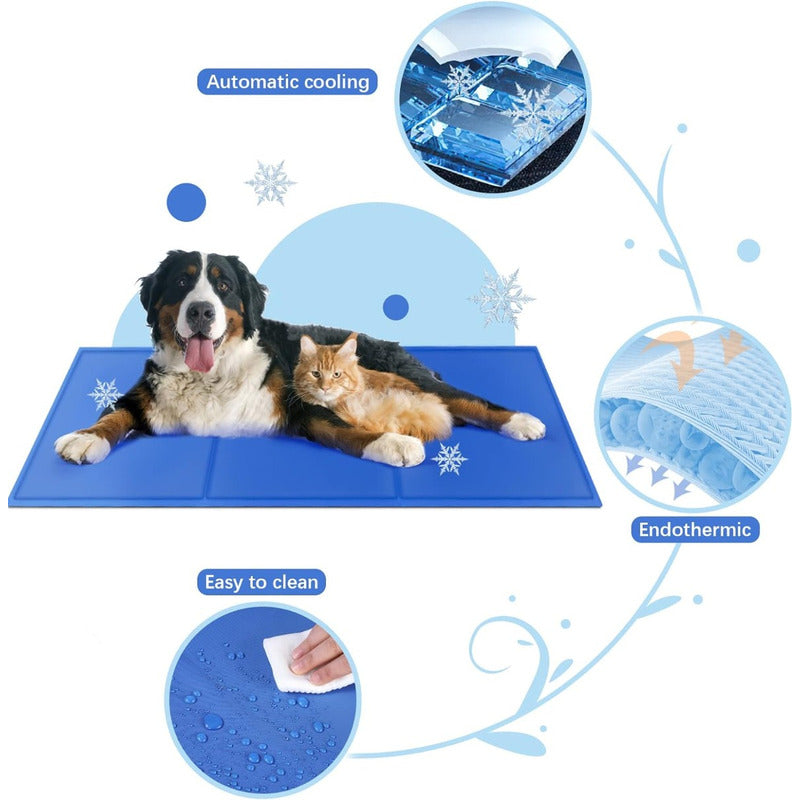 Automatic cooling

Endothermic

Easy to clean