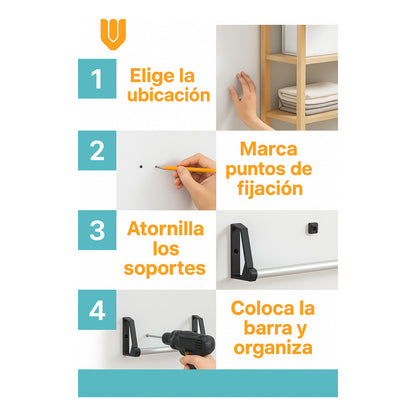 1
Elige la ubicación

2
Marca puntos de fijación

3
Atornilla los soportes

4
Coloca la barra y organiza