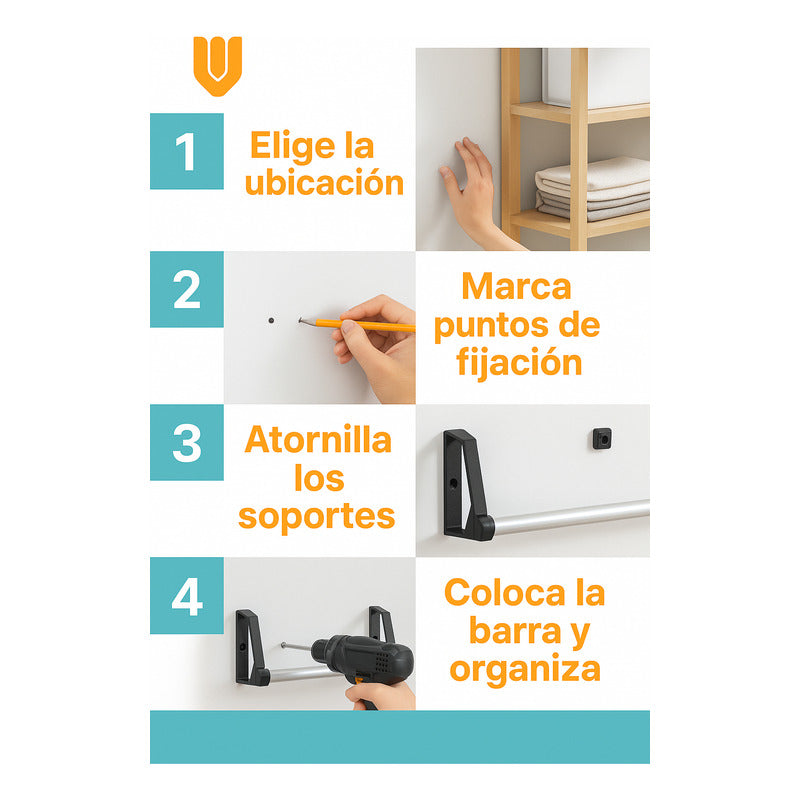 1
Elige la ubicación

2
Marca puntos de fijación

3
Atornilla los soportes

4
Coloca la barra y organiza