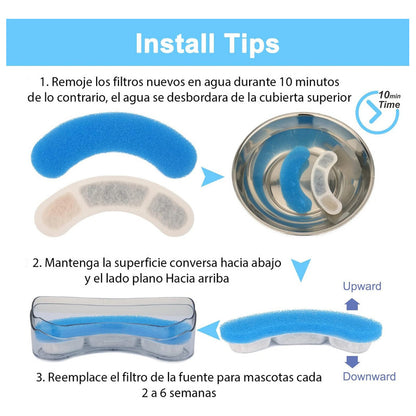 Install Tips

1. Remoje los filtros nuevos en agua durante 10 minutos de lo contrario, el agua se desbordara de la cubierta superior

10min Time

2. Mantenga la superficie conversa hacia abajo y el lado plano Hacia arriba

Upward

Downward

3. Reemplace el filtro de la fuente para mascotas cada 2 a 6 semanas