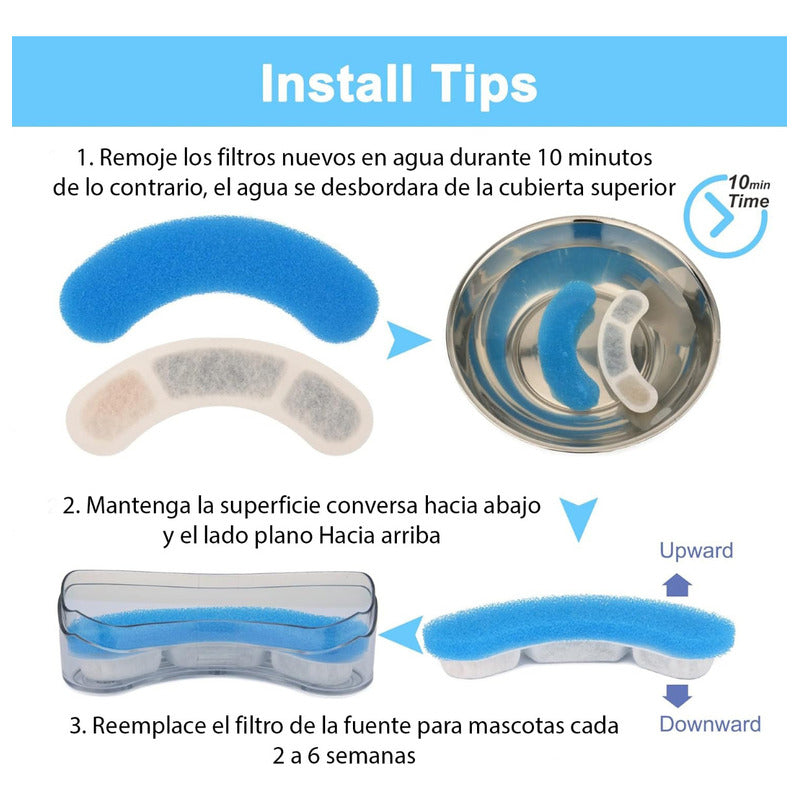 Install Tips

1. Remoje los filtros nuevos en agua durante 10 minutos de lo contrario, el agua se desbordara de la cubierta superior

10min Time

2. Mantenga la superficie conversa hacia abajo y el lado plano Hacia arriba

Upward

Downward

3. Reemplace el filtro de la fuente para mascotas cada 2 a 6 semanas