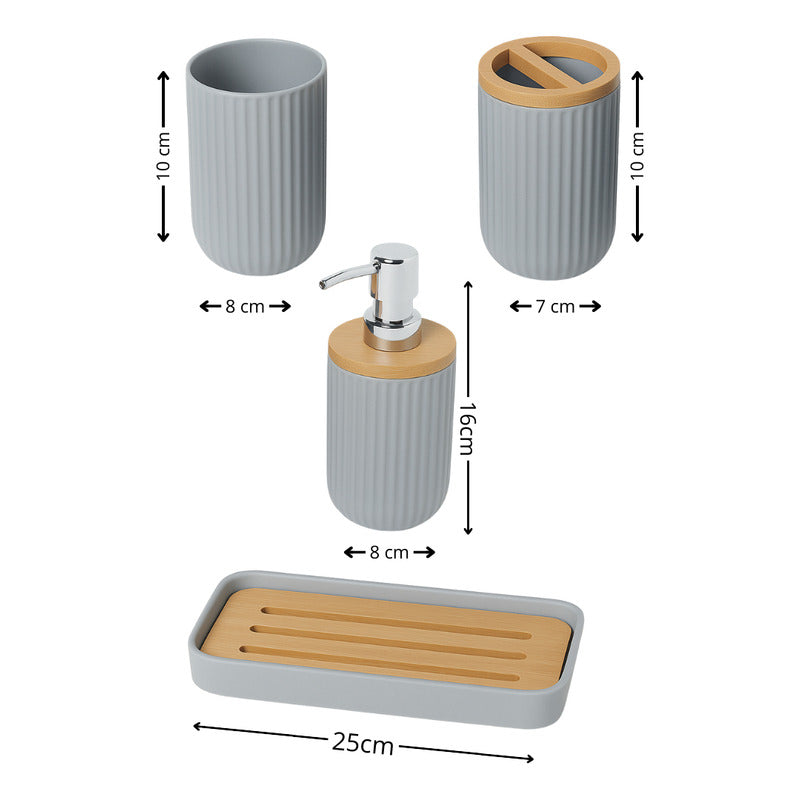 10 cm
10 cm
8 cm
7 cm
16cm
8 cm
25cm