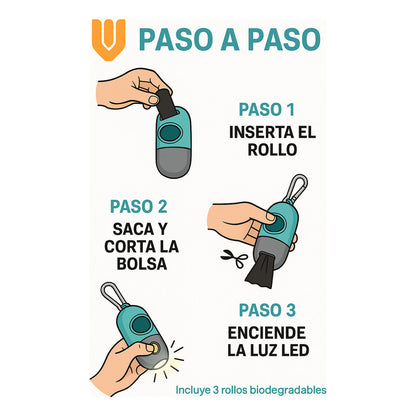 PASO A PASO

PASO 1
INSERTA EL ROLLO

PASO 2
SACA Y CORTA LA BOLSA

PASO 3
ENCIENDE LA LUZ LED

Incluye 3 rollos biodegradables