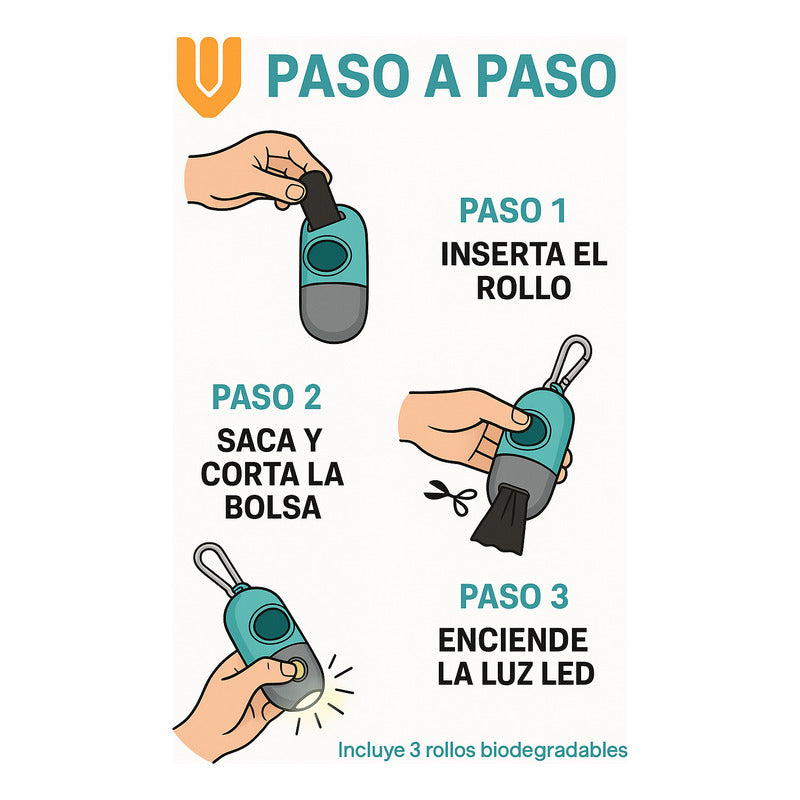 PASO A PASO

PASO 1
INSERTA EL ROLLO

PASO 2
SACA Y CORTA LA BOLSA

PASO 3
ENCIENDE LA LUZ LED

Incluye 3 rollos biodegradables