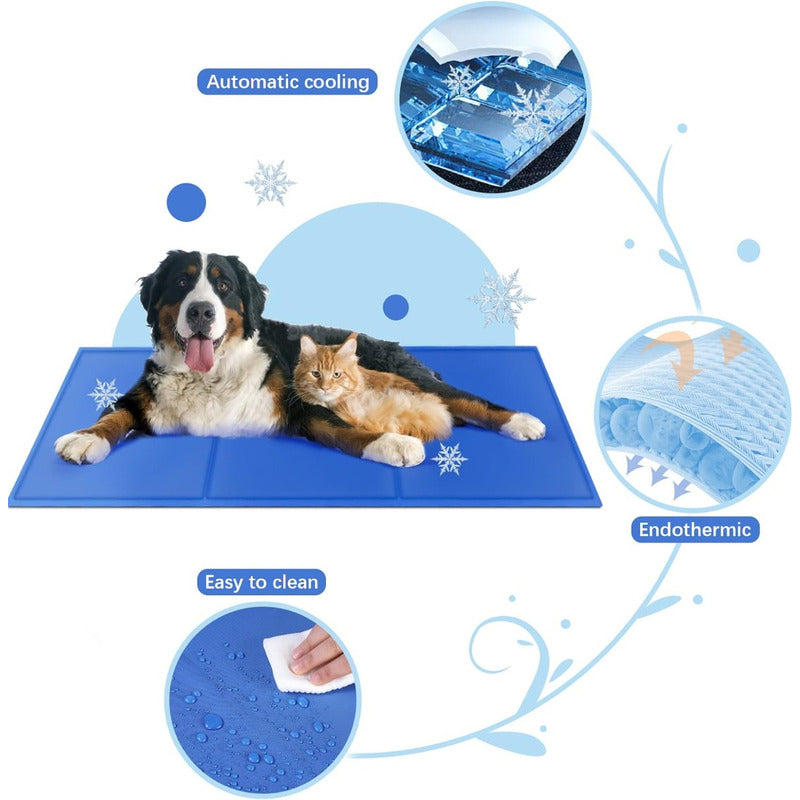 Automatic cooling

Endothermic

Easy to clean