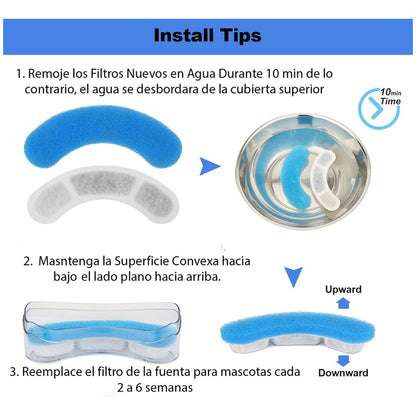 Install Tips

1. Remoje los Filtros Nuevos en Agua Durante 10 min de lo contrario, el agua se desbordara de la cubierta superior

10min Time

2. Masntenga la Superficie Convexa hacia bajo el lado plano hacia arriba.

Upward

Downward

3. Reemplace el filtro de la fuenta para mascotas cada 2 a 6 semanas