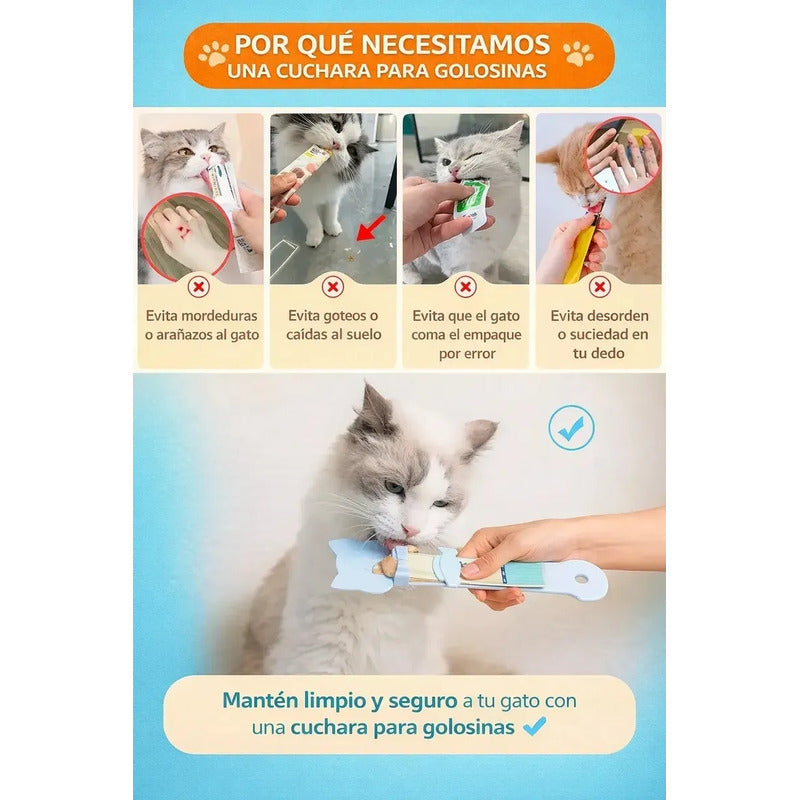 POR QUÉ NECESITAMOS
UNA CUCHARA PARA GOLOSINAS

Evita mordeduras o arañazos al gato

Evita goteos o caídas al suelo

Evita que el gato coma el empaque por error

Evita desorden o suciedad en tu dedo

Mantén limpio y seguro a tu gato con una cuchara para golosinas