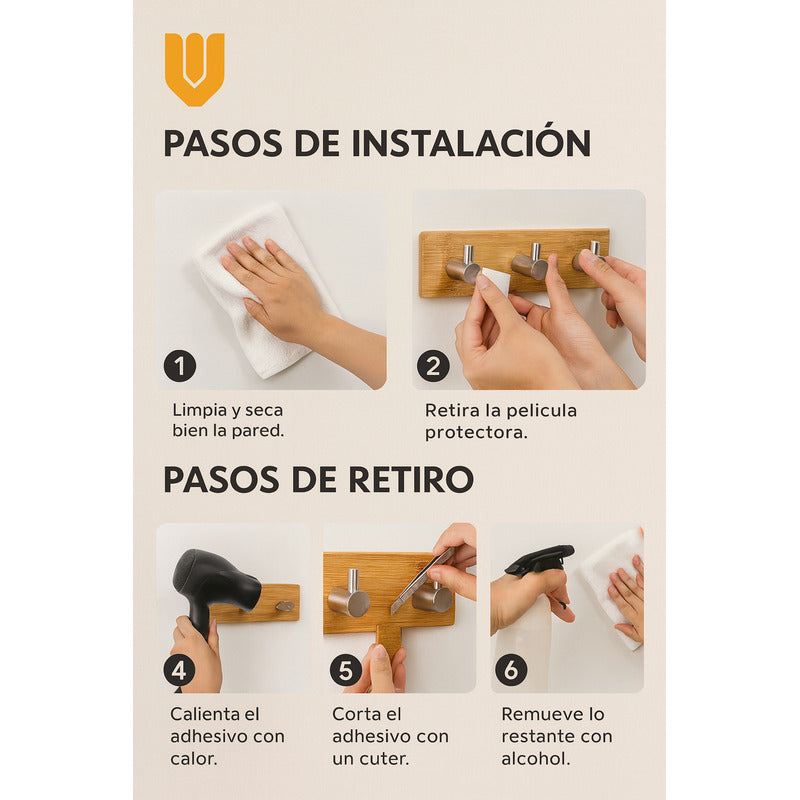 PASOS DE INSTALACIÓN

1

Limpia y seca bien la pared.

2

Retira la pelicula protectora.

PASOS DE RETIRO

4

Calienta el adhesivo con calor.

5

Corta el adhesivo con un cuter.

6

Remueve lo restante con alcohol.