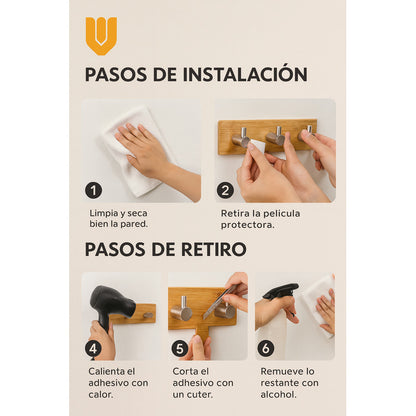 PASOS DE INSTALACIÓN

1

Limpia y seca bien la pared.

2

Retira la pelicula protectora.

PASOS DE RETIRO

4

Calienta el adhesivo con calor.

5

Corta el adhesivo con un cuter.

6

Remueve lo restante con alcohol.