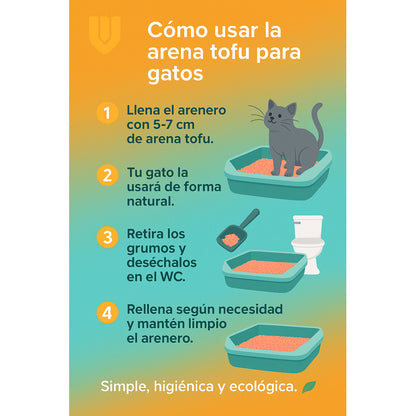 Cómo usar la arena tofu para gatos

1 Llena el arenero con 5-7 cm de arena tofu.

2 Tu gato la usará de forma natural.

3 Retira los grumos y deséchalos en el WC.

4 Rellena según necesidad y mantén limpio el arenero.

Simple, higiénica y ecológica.