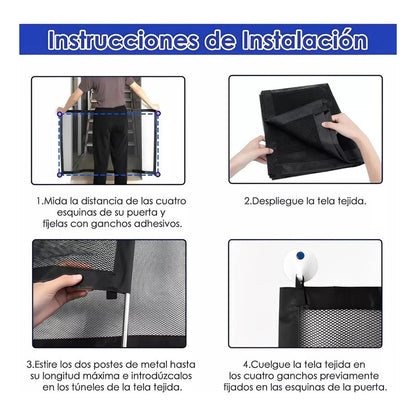 Instrucciones de Instalación

1.Mida la distancia de las cuatro esquinas de su puerta y fíjelas con ganchos adhesivos.

2.Despliegue la tela tejida.

3.Estire los dos postes de metal hasta su longitud máxima e introdúzcalos en los túneles de la tela tejida.

4.Cuelgue la tela tejida en los cuatro ganchos previamente fijados en las esquinas de la puerta.