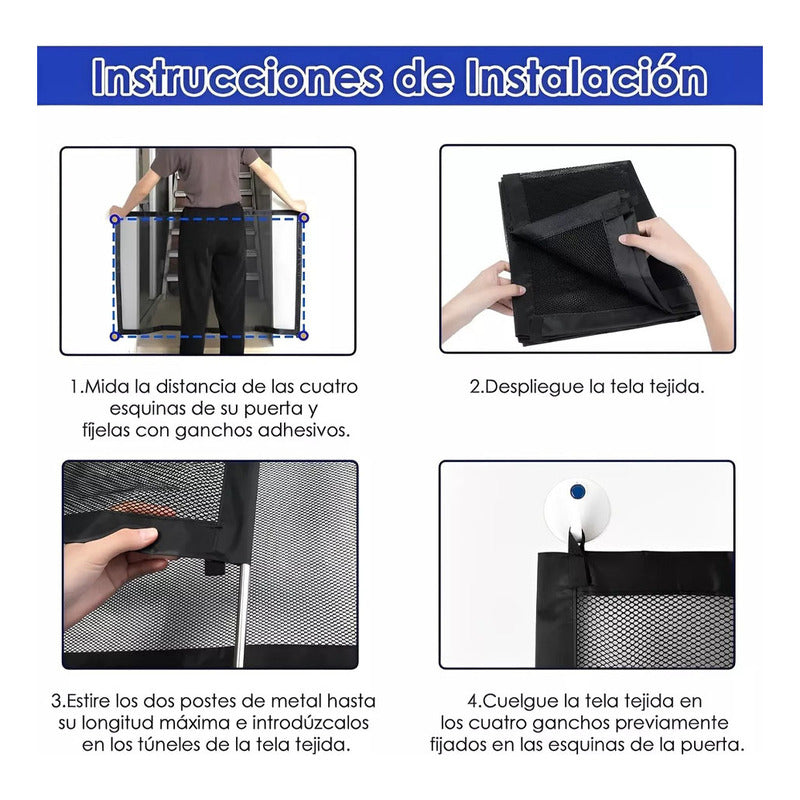 Instrucciones de Instalación

1.Mida la distancia de las cuatro esquinas de su puerta y fíjelas con ganchos adhesivos.

2.Despliegue la tela tejida.

3.Estire los dos postes de metal hasta su longitud máxima e introdúzcalos en los túneles de la tela tejida.

4.Cuelgue la tela tejida en los cuatro ganchos previamente fijados en las esquinas de la puerta.