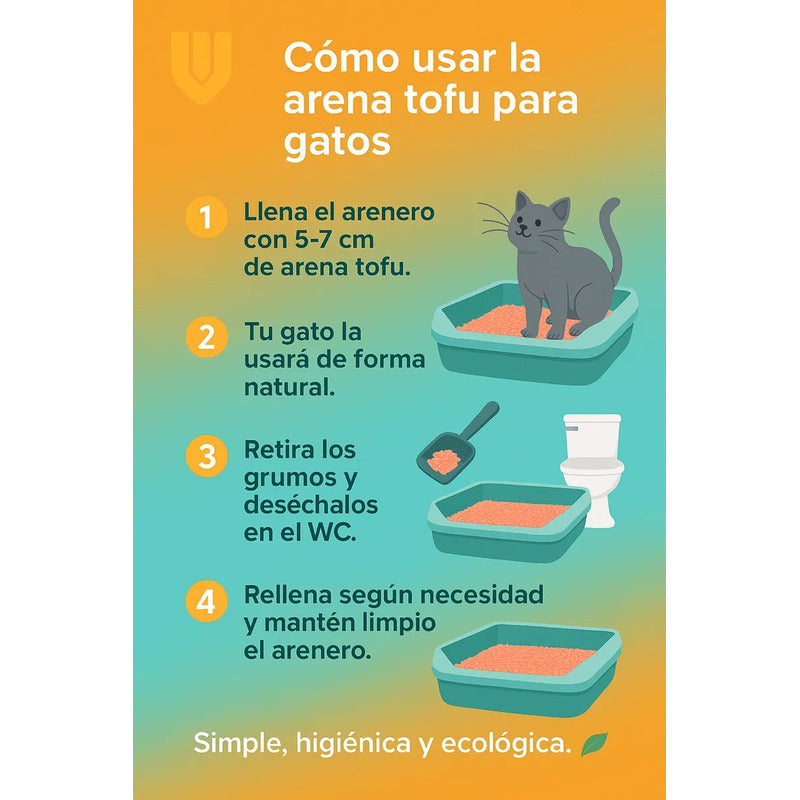 Cómo usar la arena tofu para gatos

1 Llena el arenero con 5-7 cm de arena tofu.

2 Tu gato la usará de forma natural.

3 Retira los grumos y deséchalos en el WC.

4 Rellena según necesidad y mantén limpio el arenero.

Simple, higiénica y ecológica.