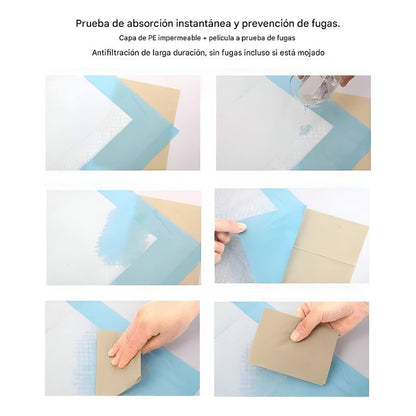 Prueba de absorción instantánea y prevención de fugas.

Capa de PE impermeable + película a prueba de fugas

Antifiltración de larga duración, sin fugas incluso si está mojado