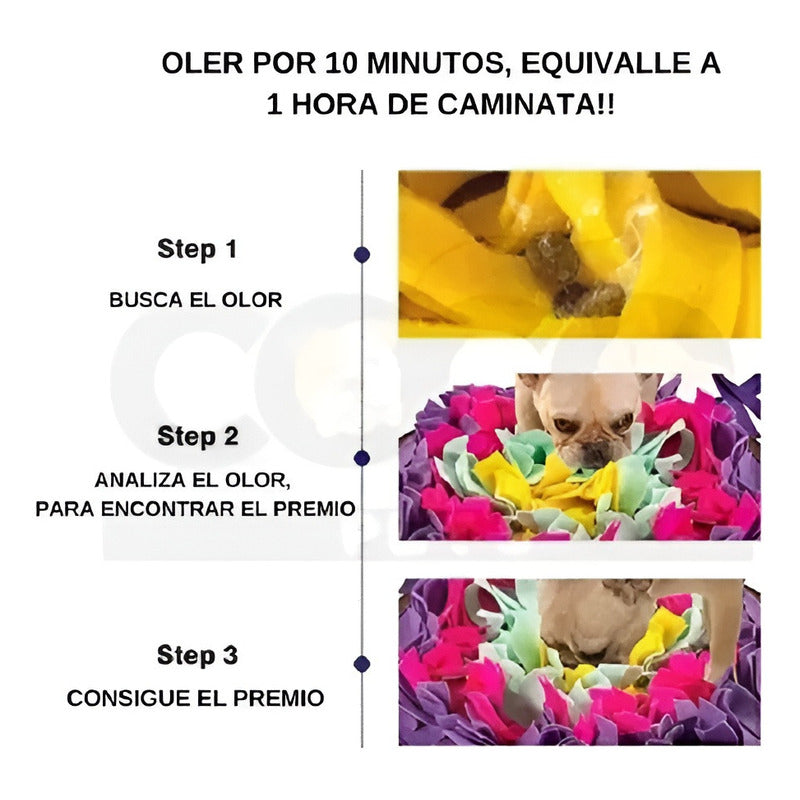 OLER POR 10 MINUTOS, EQUIVALLE A 1 HORA DE CAMINATA!!

Step 1

BUSCA EL OLOR

Step 2

ANALIZA EL OLOR, PARA ENCONTRAR EL PREMIO

Step 3

CONSIGUE EL PREMIO