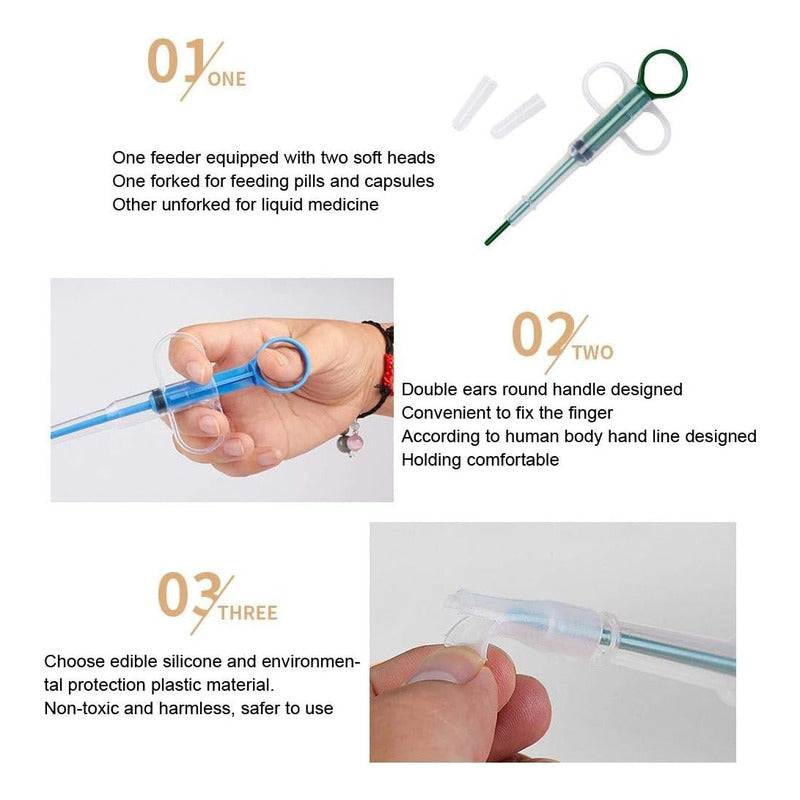 01 ONE

One feeder equipped with two soft heads
One forked for feeding pills and capsules
Other unforked for liquid medicine

02 TWO

Double ears round handle designed
Convenient to fix the finger
According to human body hand line designed
Holding comfortable

03 THREE

Choose edible silicone and environmental protection plastic material.
Non-toxic and harmless, safer to use