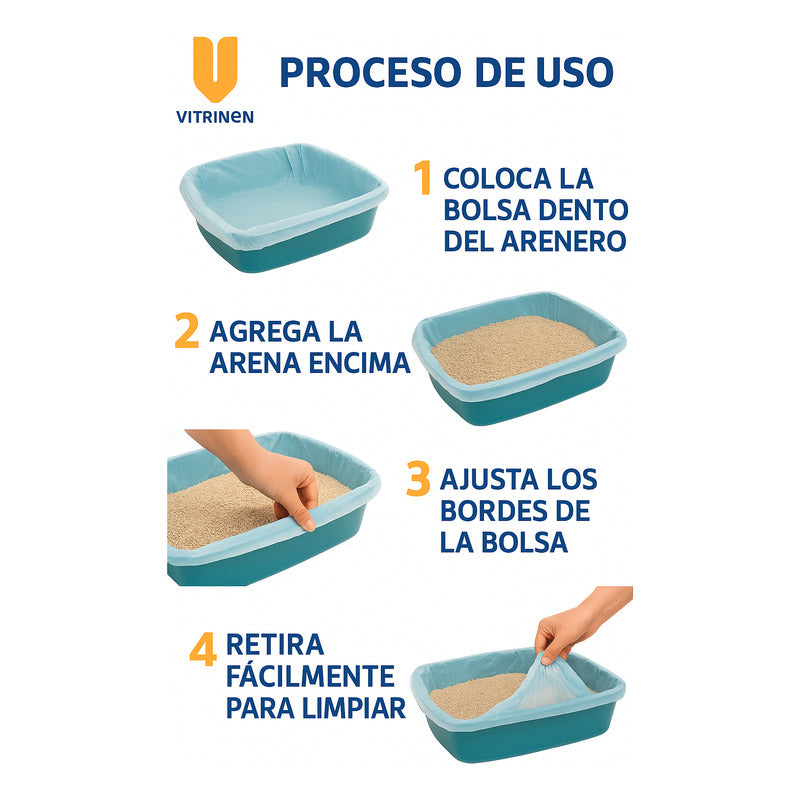 VITRINEN

PROCESO DE USO

1 COLOCA LA BOLSA DENTO DEL ARENERO

2 AGREGA LA ARENA ENCIMA

3 AJUSTA LOS BORDES DE LA BOLSA

4 RETIRA FÁCILMENTE PARA LIMPIAR