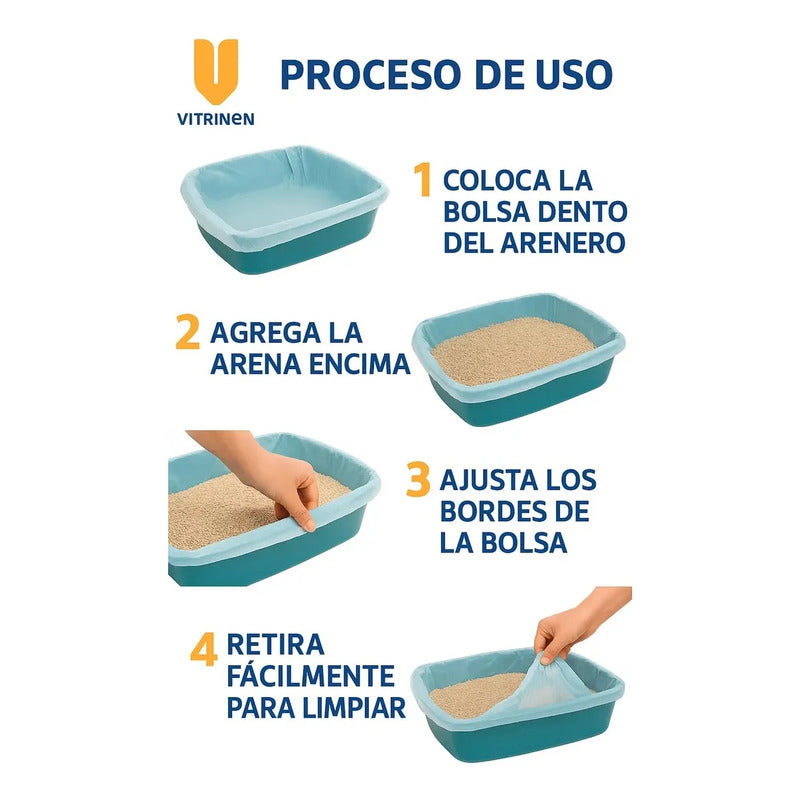 VITRINEN

PROCESO DE USO

1 COLOCA LA BOLSA DENTO DEL ARENERO

2 AGREGA LA ARENA ENCIMA

3 AJUSTA LOS BORDES DE LA BOLSA

4 RETIRA FÁCILMENTE PARA LIMPIAR