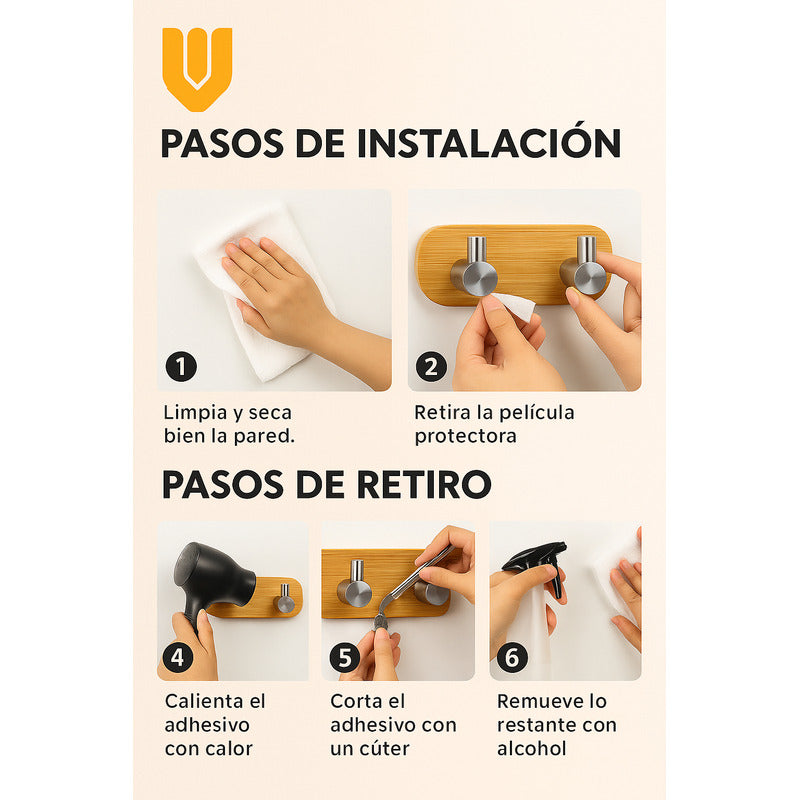 PASOS DE INSTALACIÓN

1

Limpia y seca bien la pared.

2

Retira la película protectora

PASOS DE RETIRO

4

Calienta el adhesivo con calor

5

Corta el adhesivo con un cúter

6

Remueve lo restante con alcohol