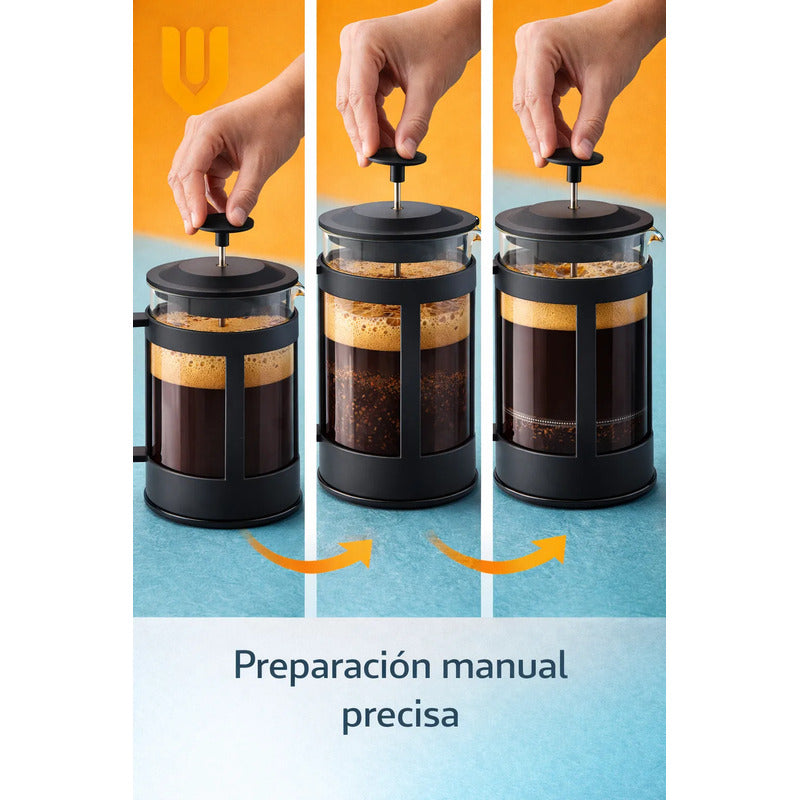 Preparación manual precisa