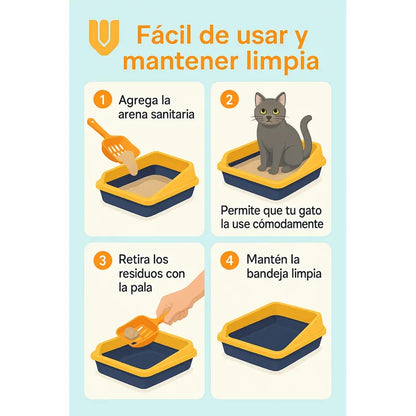 Fácil de usar y mantener limpia

1 Agrega la arena sanitaria

2 Permite que tu gato la use cómodamente

3 Retira los residuos con la pala

4 Mantén la bandeja limpia