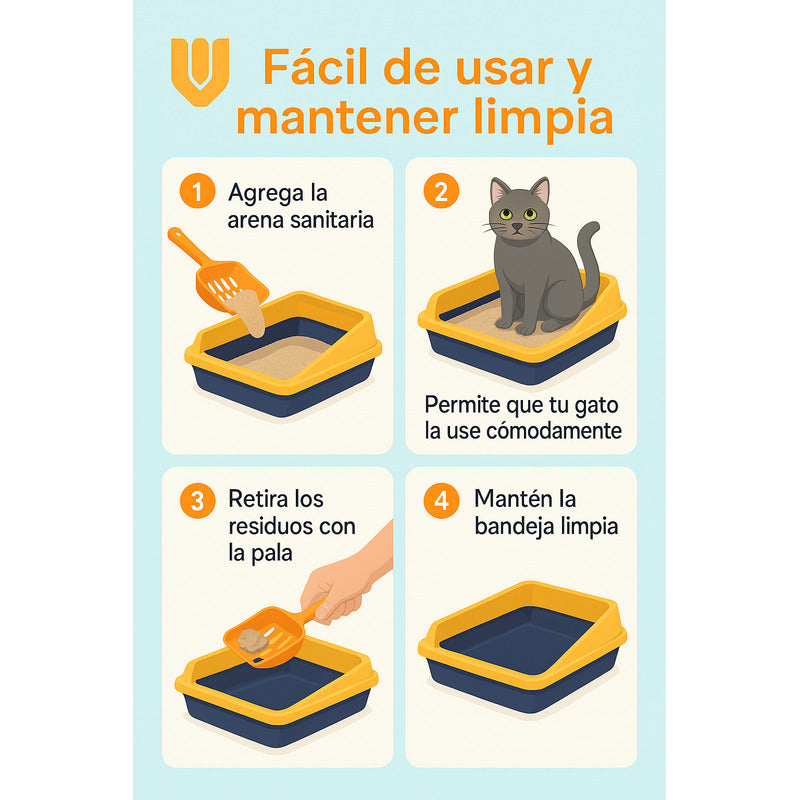 Fácil de usar y mantener limpia

1 Agrega la arena sanitaria

2

Permite que tu gato la use cómodamente

3 Retira los residuos con la pala

4 Mantén la bandeja limpia