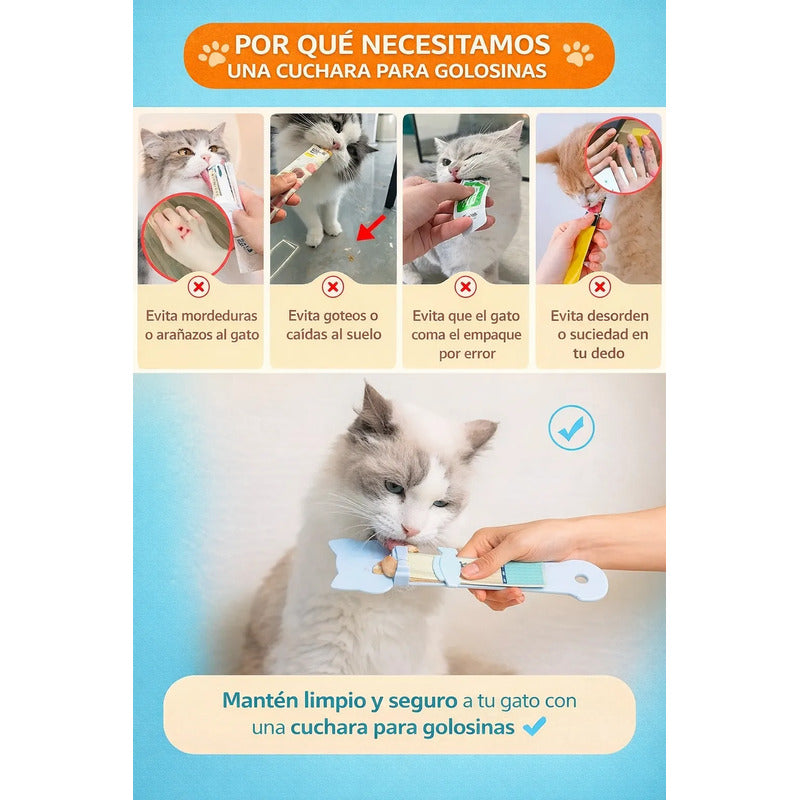 POR QUÉ NECESITAMOS
UNA CUCHARA PARA GOLOSINAS

Evita mordeduras o arañazos al gato

Evita goteos o caídas al suelo

Evita que el gato coma el empaque por error

Evita desorden o suciedad en tu dedo

Mantén limpio y seguro a tu gato con una cuchara para golosinas