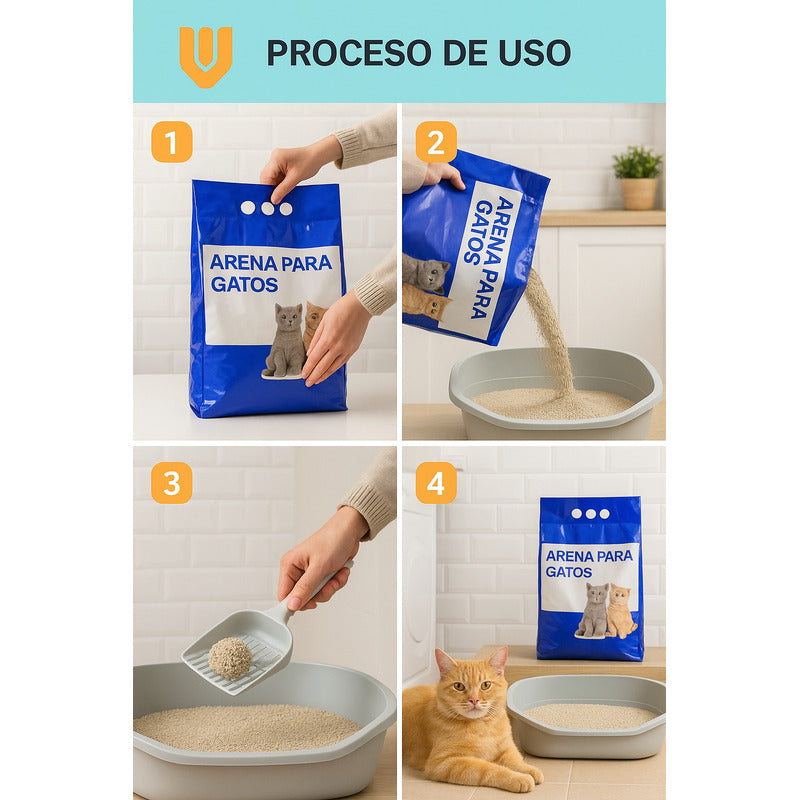 PROCESO DE USO

1

ARENA PARA GATOS

2

ARENA PARA GATOS

3

4

ARENA PARA GATOS