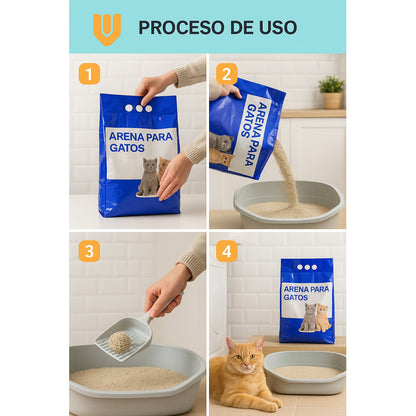 PROCESO DE USO

1

ARENA PARA GATOS

2

ARENA PARA GATOS

3

4

ARENA PARA GATOS