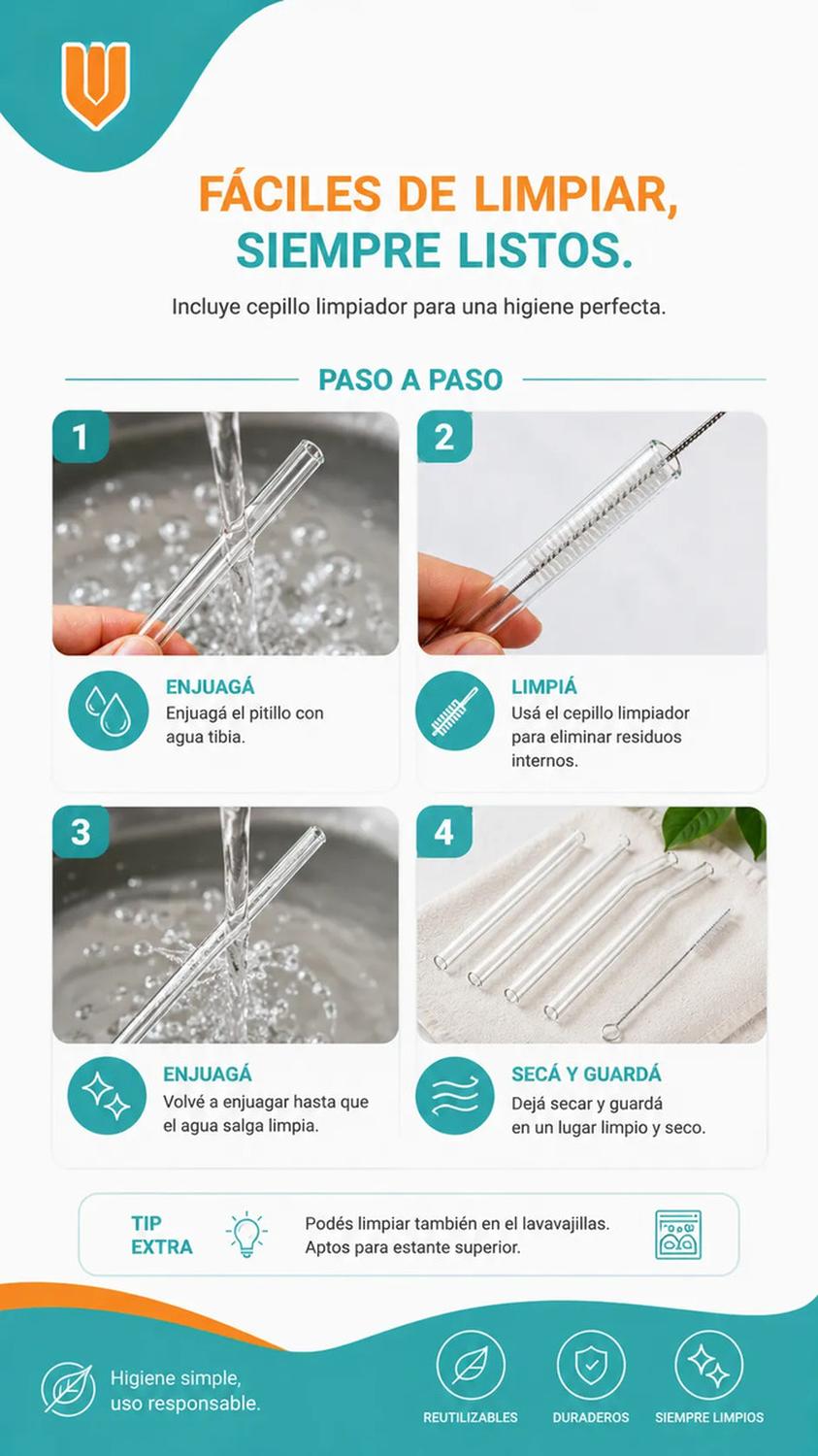 FÁCILES DE LIMPIAR,
SIEMPRE LISTOS.

Incluye cepillo limpiador para una higiene perfecta.

PASO A PASO

1

ENJUAGÁ
Enjuagá el pitillo con agua tibia.

2

LIMPIÁ
Usá el cepillo limpiador para eliminar residuos internos.

3

ENJUAGÁ
Volvé a enjuagar hasta que el agua salga limpia.

4

SECÁ Y GUARDÁ
Dejá secar y guardá en un lugar limpio y seco.

TIP
EXTRA

Podés limpiar también en el lavavajillas.
Aptos para estante superior.

Higiene simple,
uso responsable.

REUTILIZABLES

DURADEROS

SIEMPRE LIMPIOS